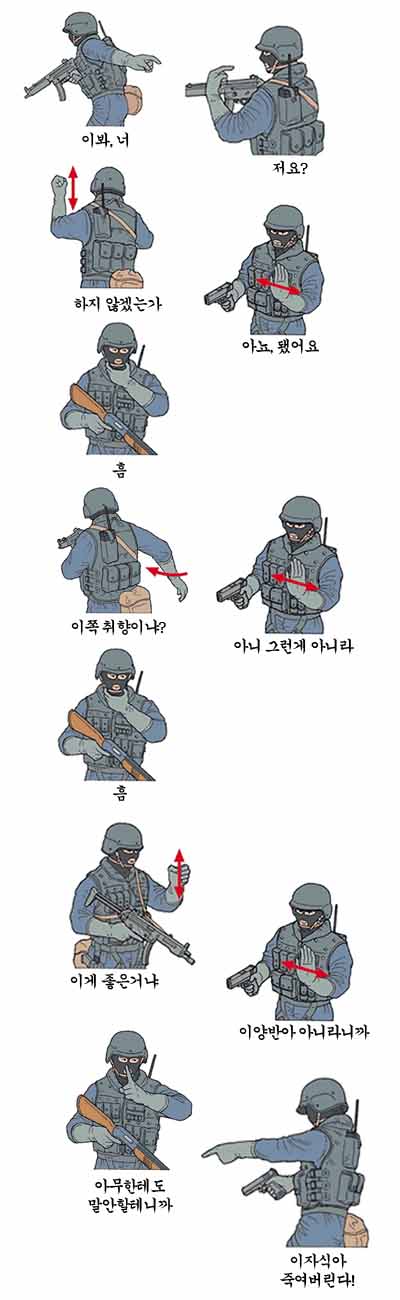 이봐, 너

저요?

하지 않겠는가

아뇨, 됐어요

흠

이쪽 취향이냐?

아니 그런게 아니라

흠

이게 좋은거냐

이양반아 아니라니까

아무한테도 말안할테니까

이자식아 죽여버린다!